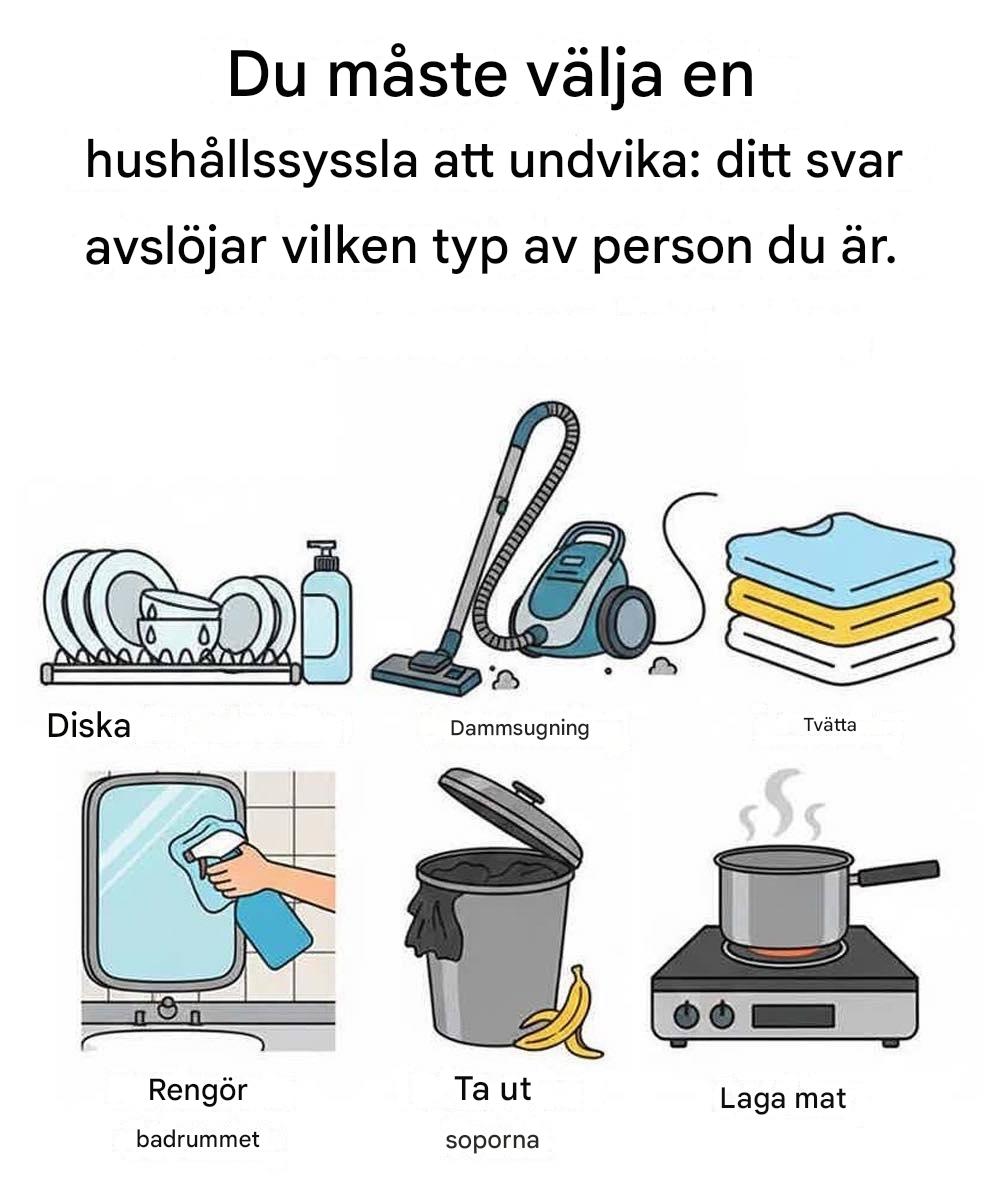 Du måste välja en hushållssyssla att undvika: ditt svar avslöjar vilken typ av person du är.

Diska

Dammsugning

Tvätta

Rengör badrummet

Ta ut soporna

Laga mat