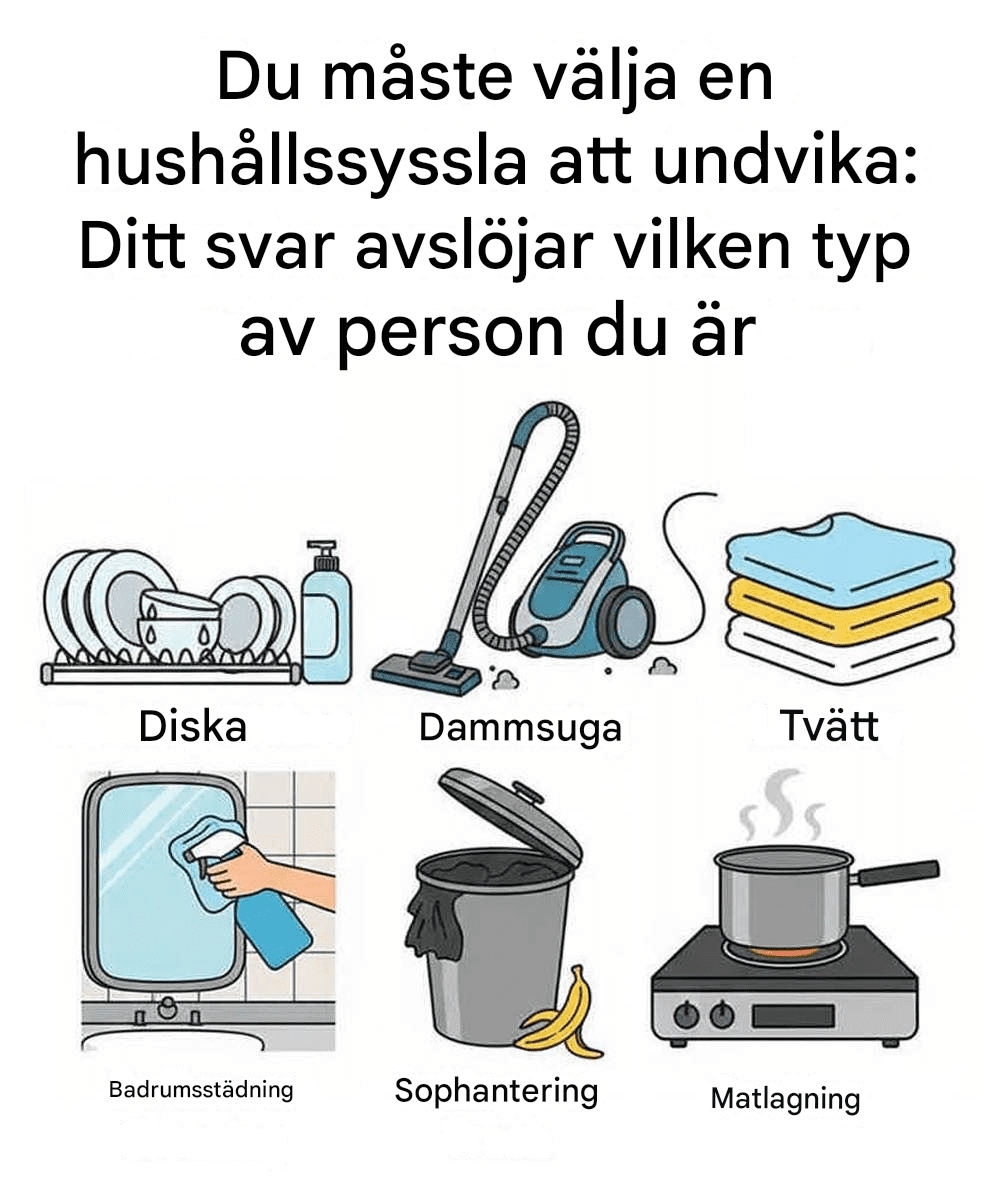 Du måste välja en hushållssyssla att undvika: Ditt svar avslöjar vilken typ av person du är

Diska

Dammsuga

Tvätt

Badrumsstädning

Sophantering

Matlagning